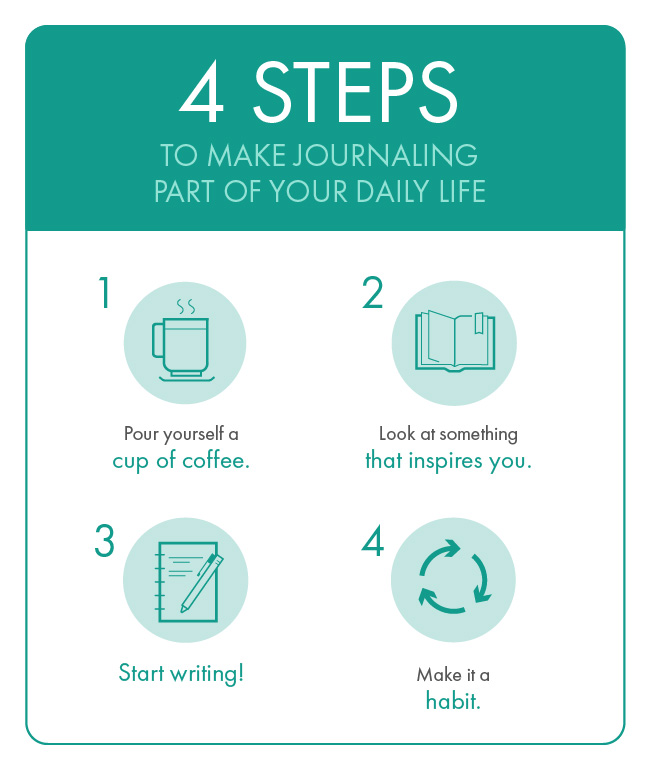 4 STEPS
TO MAKE JOURNALING PART OF YOUR DAILY LIFE

1

Pour yourself a cup of coffee.

2

Look at something that inspires you.

3

Start writing!

4

Make it a habit.